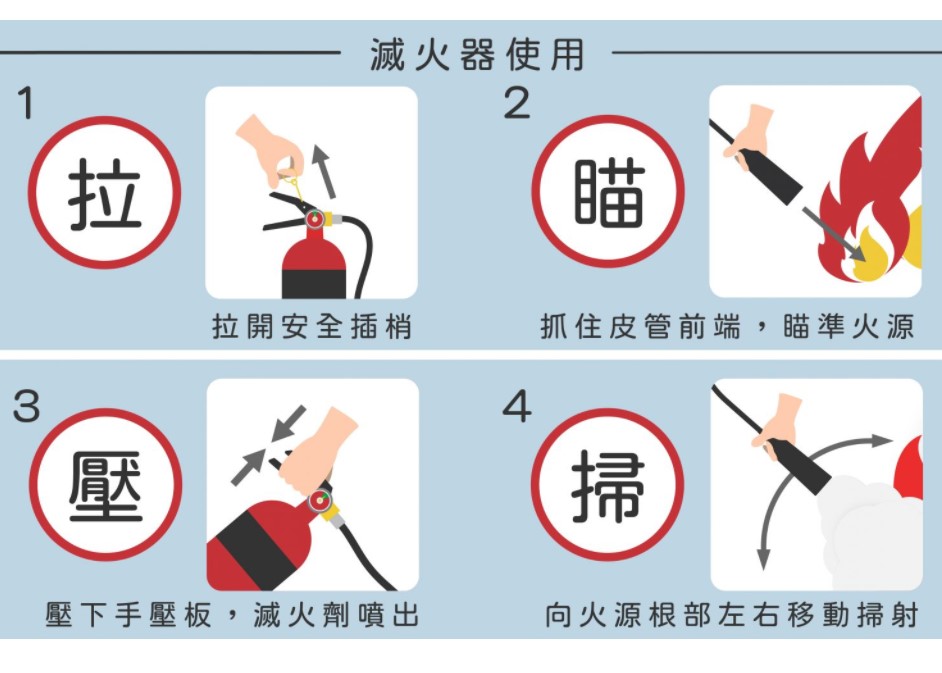 滅火器使用

1

拉

拉開安全插梢

2

瞄

抓住皮管前端，瞄準火源

3

壓

壓下手壓板，滅火劑噴出

4

掃

向火源根部左右移動掃射